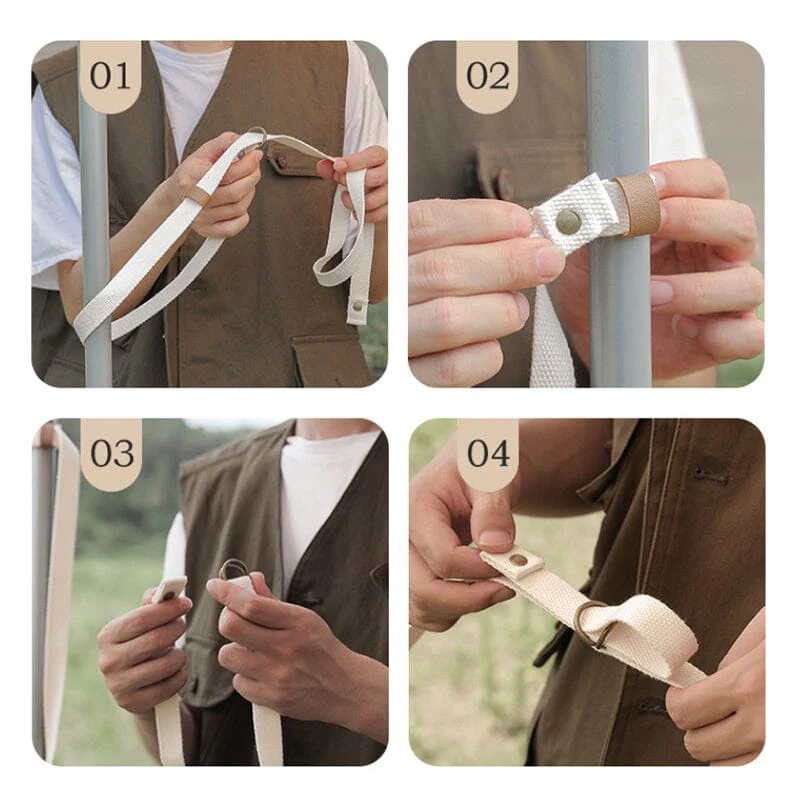 01

02

03

04