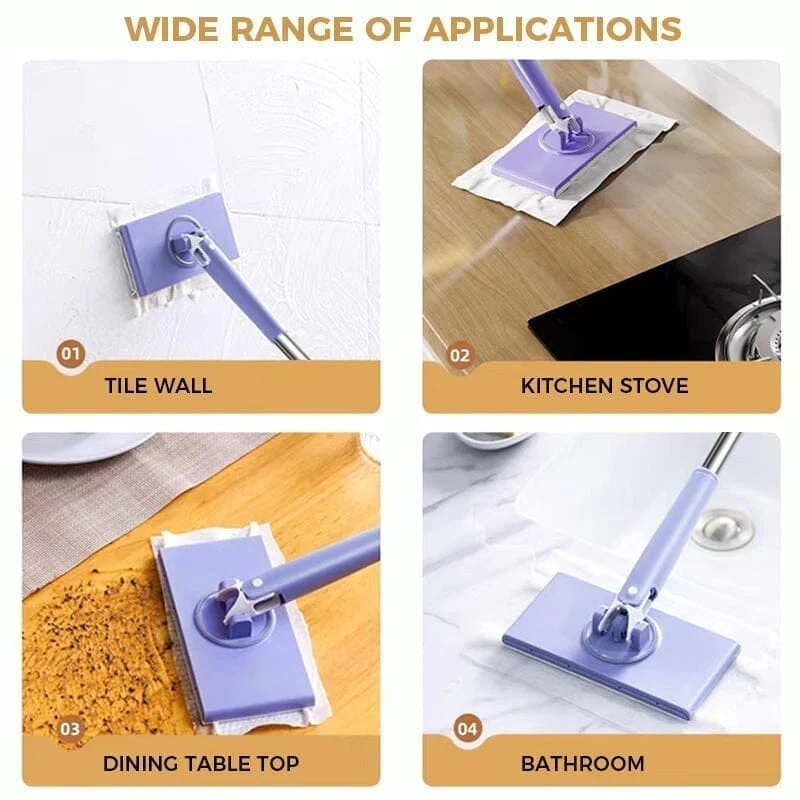 WIDE RANGE OF APPLICATIONS

01
TILE WALL

02
KITCHEN STOVE

03
DINING TABLE TOP

04
BATHROOM