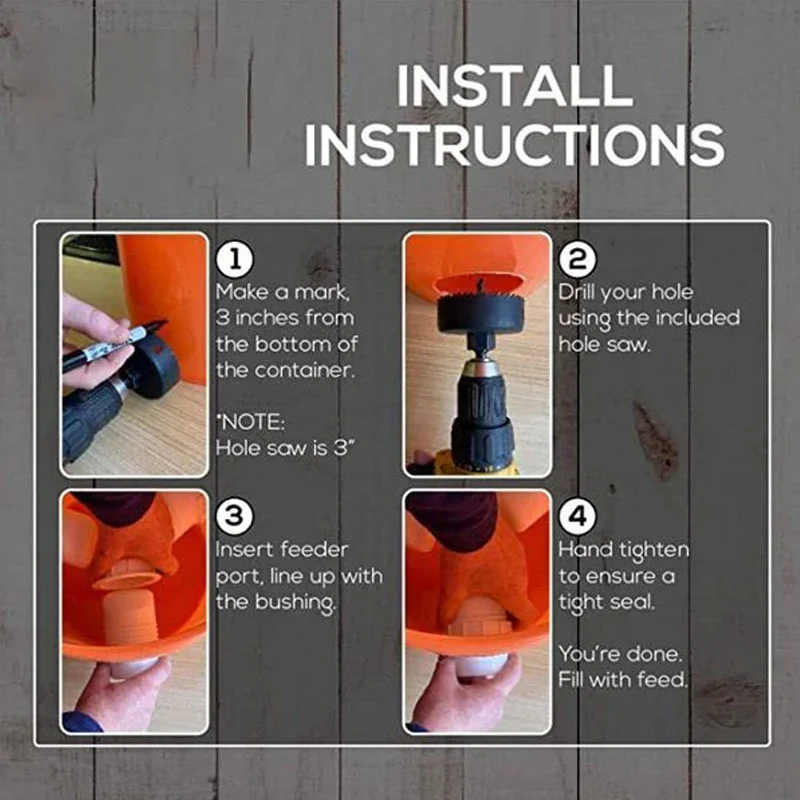 INSTALL INSTRUCTIONS

1
Make a mark, 3 inches from the bottom of the container.

*NOTE: Hole saw is 3"

2
Drill your hole using the included hole saw.

3
Insert feeder port, line up with the bushing.

4
Hand tighten to ensure a tight seal.

You're done. Fill with feed.