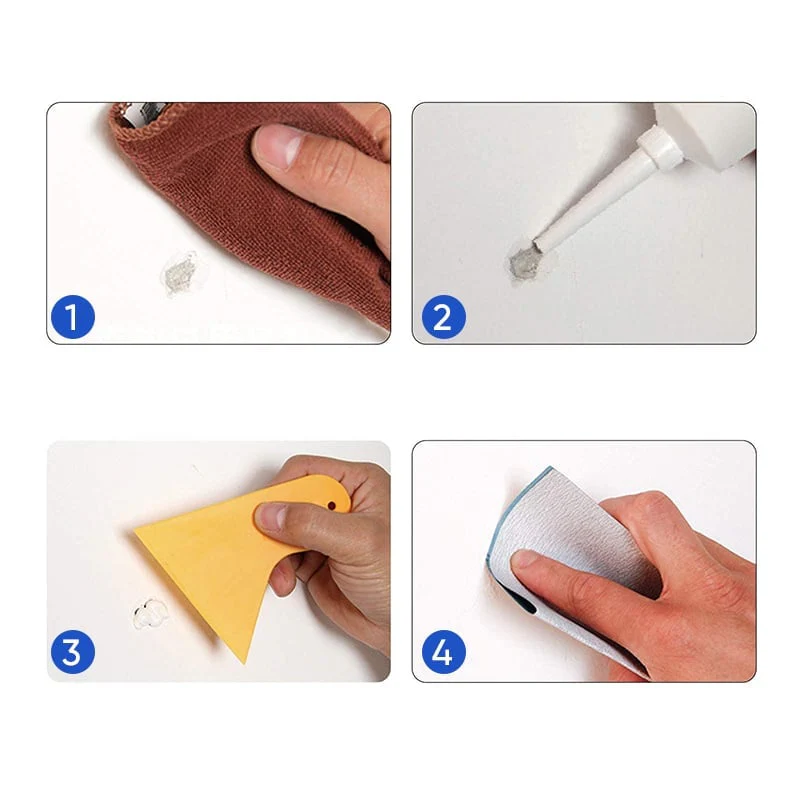 1

2

3

4